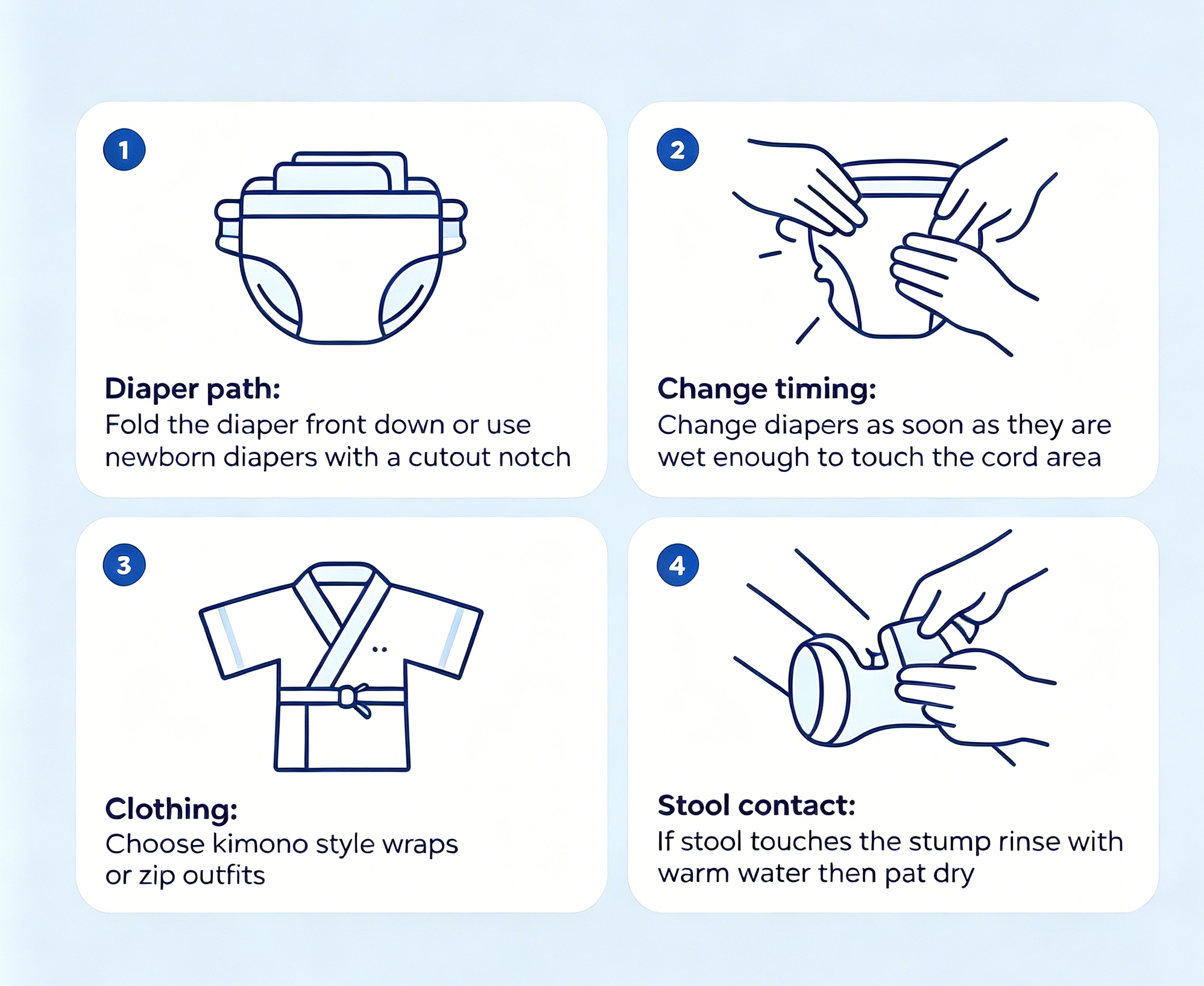 1

Diaper path:
Fold the diaper front down or use newborn diapers with a cutout notch

2

Change timing:
Change diapers as soon as they are wet enough to touch the cord area

3

Clothing:
Choose kimono style wraps or zip outfits

4

Stool contact:
If stool touches the stump rinse with warm water then pat dry